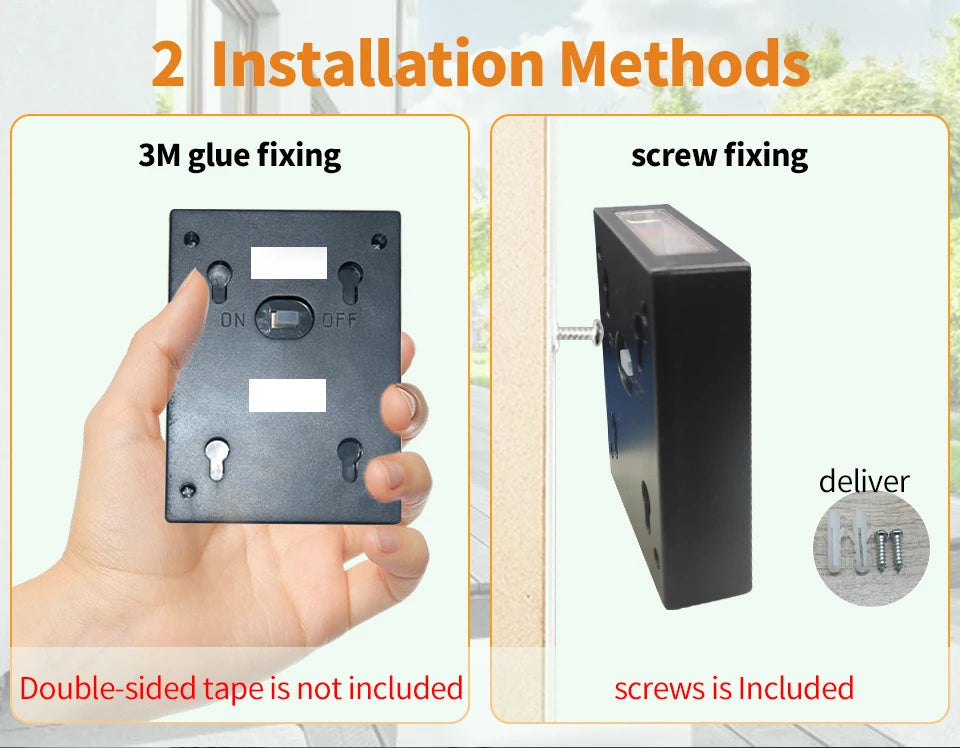 2 Installation Methods

3M glue fixing

ON OFF

Double-sided tape is not included

screw fixing

deliver

screws is Included