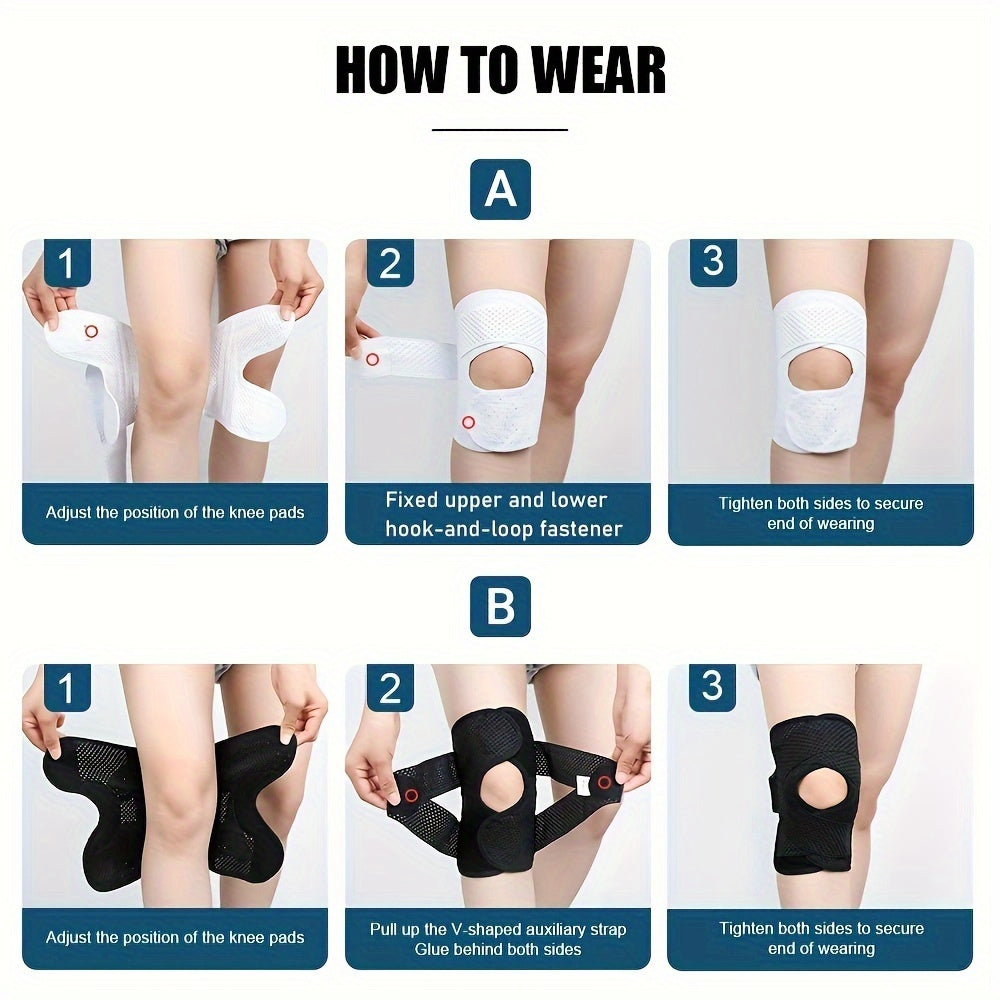 HOW TO WEAR

A

1

Adjust the position of the knee pads

2

Fixed upper and lower hook-and-loop fastener

3

Tighten both sides to secure end of wearing

B

1

Adjust the position of the knee pads

2

Pull up the V-shaped auxiliary strap Glue behind both sides

3

Tighten both sides to secure end of wearing